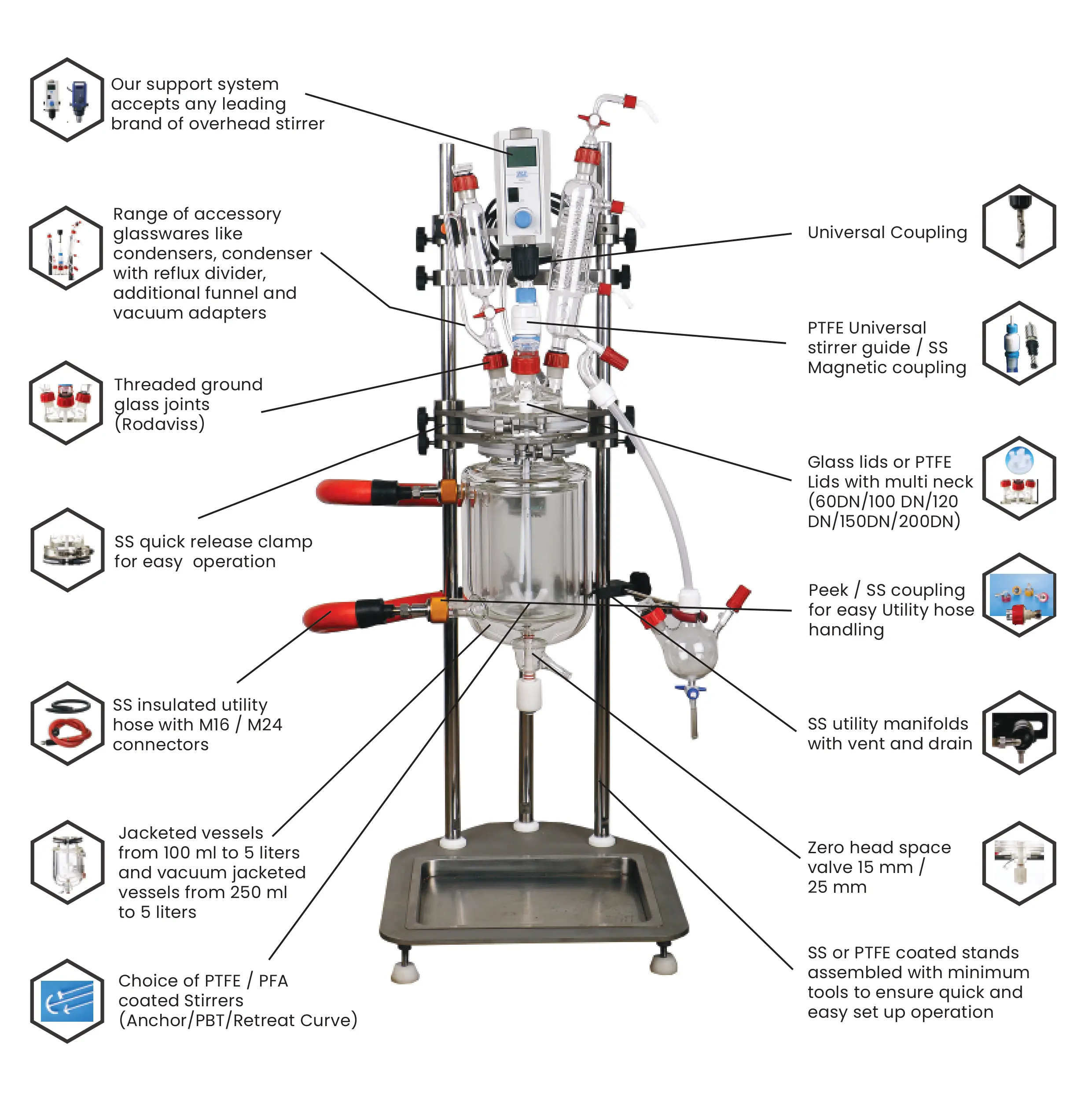 Our support system accepts any leading brand of overhead stirrer

Range of accessory glasswares like condensers, condenser with reflux divider, additional funnel and vacuum adapters

Threaded ground glass joints (Rodaviss)

SS quick release clamp for easy operation

SS insulated utility hose with M16 / M24 connectors

Jacketed vessels from 100 ml to 5 liters and vacuum jacketed vessels from 250 ml to 5 liters

Choice of PTFE / PFA coated Stirrers (Anchor/PBT/Retreat Curve)

Universal Coupling

PTFE Universal stirrer guide / SS Magnetic coupling

Glass lids or PTFE Lids with multi neck (60DN/100 DN/120 DN/150DN/200DN)

Peek / SS coupling for easy Utility hose handling

SS utility manifolds with vent and drain

Zero head space valve 15 mm / 25 mm

SS or PTFE coated stands assembled with minimum tools to ensure quick and easy set up operation